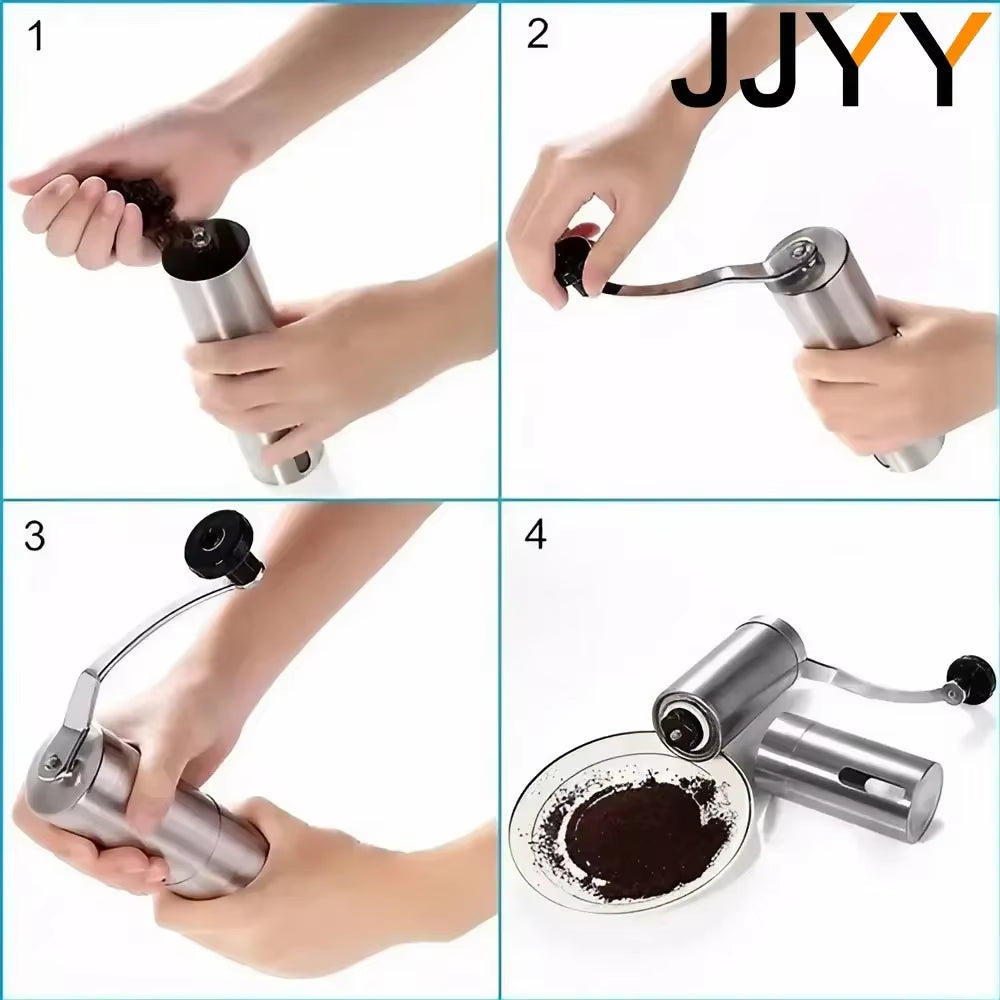 1

2

JJYY

3

4